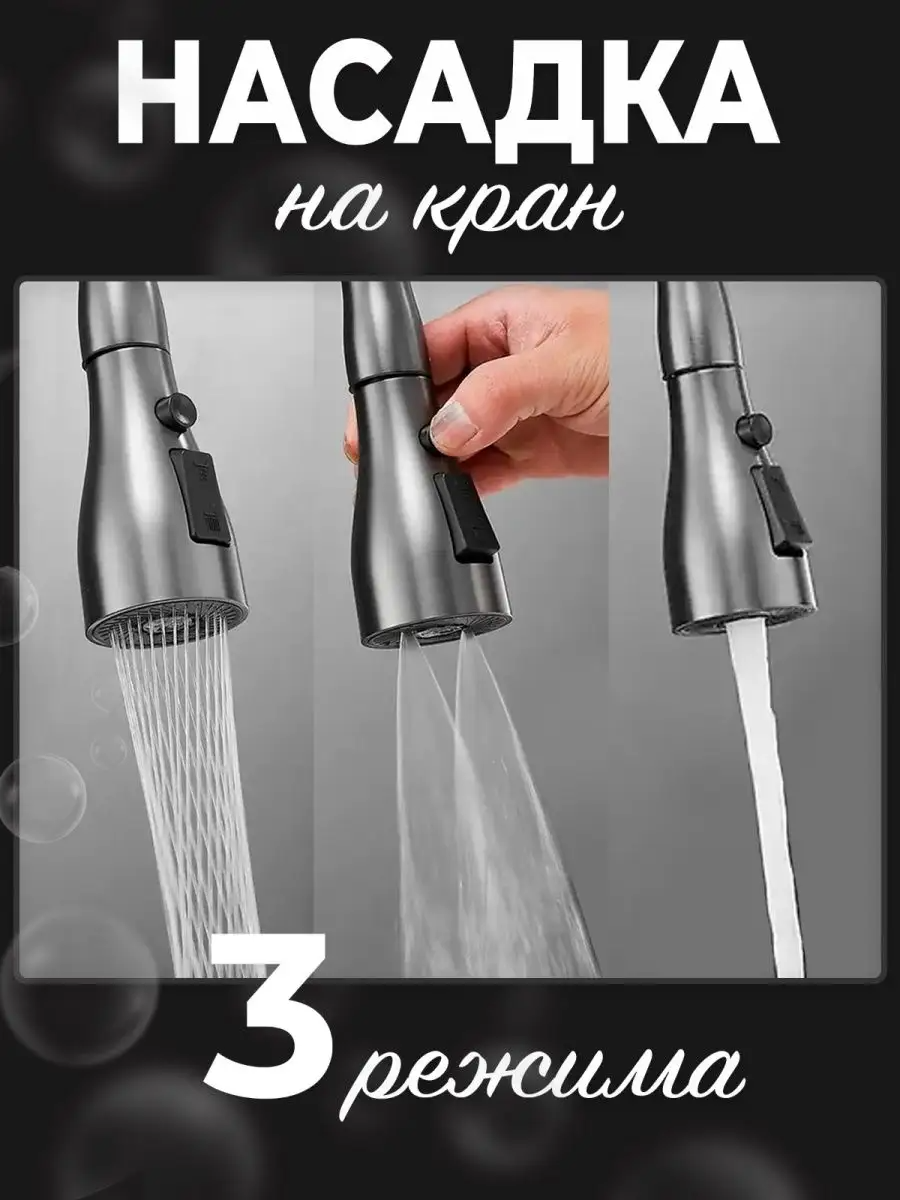 НАСАДКА
на кран

3 режима